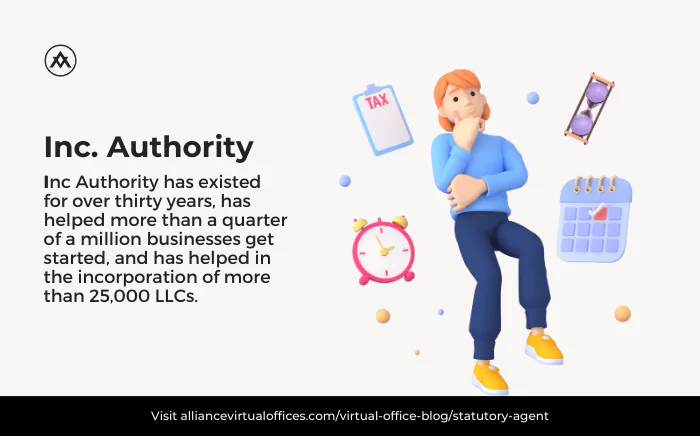 Inc. Authority

Inc Authority has existed for over thirty years, has helped more than a quarter of a million businesses get started, and has helped in the incorporation of more than 25,000 LLCs.

TAX

Visit alliancevirtualoffices.com/virtual-office-blog/statutory-agent