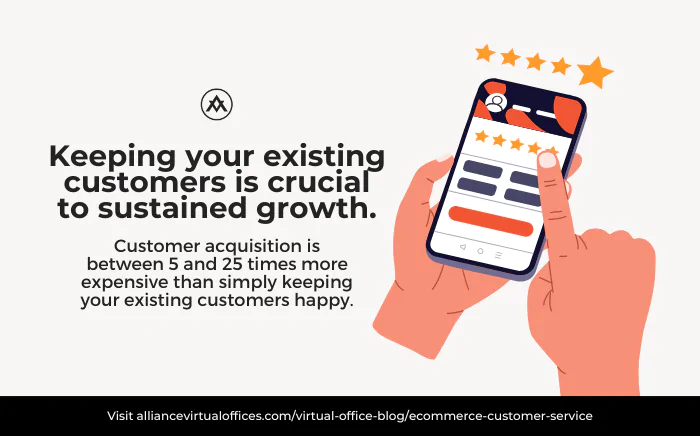 Keeping your existing customers is crucial to sustained growth.

Customer acquisition is between 5 and 25 times more expensive than simply keeping your existing customers happy.

Visit alliancevirtualoffices.com/virtual-office-blog/ecommerce-customer-service