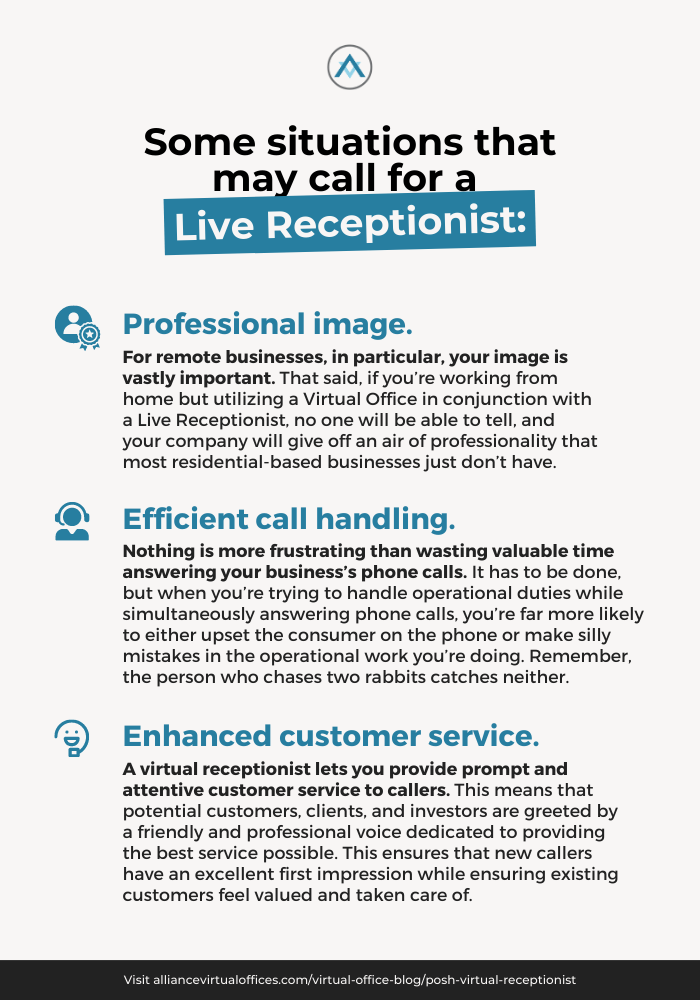 Some situations that may call for a Live Receptionist:

Professional image.

For remote businesses, in particular, your image is vastly important. That said, if you're working from home but utilizing a Virtual Office in conjunction with a Live Receptionist, no one will be able to tell, and your company will give off an air of professionality that most residential-based businesses just don't have.

Efficient call handling.

Nothing is more frustrating than wasting valuable time answering your business's phone calls. It has to be done, but when you're trying to handle operational duties while simultaneously answering phone calls, you're far more likely to either upset the consumer on the phone or make silly mistakes in the operational work you're doing. Remember, the person who chases two rabbits catches neither.

Enhanced customer service.

A virtual receptionist lets you provide prompt and attentive customer service to callers. This means that potential customers, clients, and investors are greeted by a friendly and professional voice dedicated to providing the best service possible. This ensures that new callers have an excellent first impression while ensuring existing customers feel valued and taken care of.

Visit alliancevirtualoffices.com/virtual-office-blog/posh-virtual-receptionist