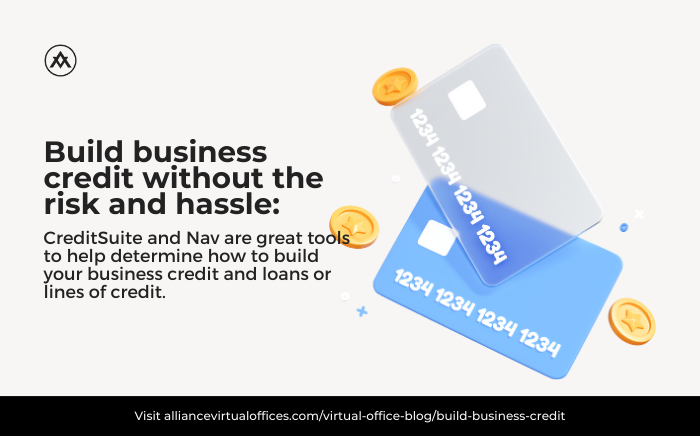 Build business credit without the risk and hassle:

CreditSuite and Nav are great tools to help determine how to build your business credit and loans or lines of credit.

1234 1234 1234 1234

1234 1234 1234 1234

Visit alliancevirtualoffices.com/virtual-office-blog/build-business-credit