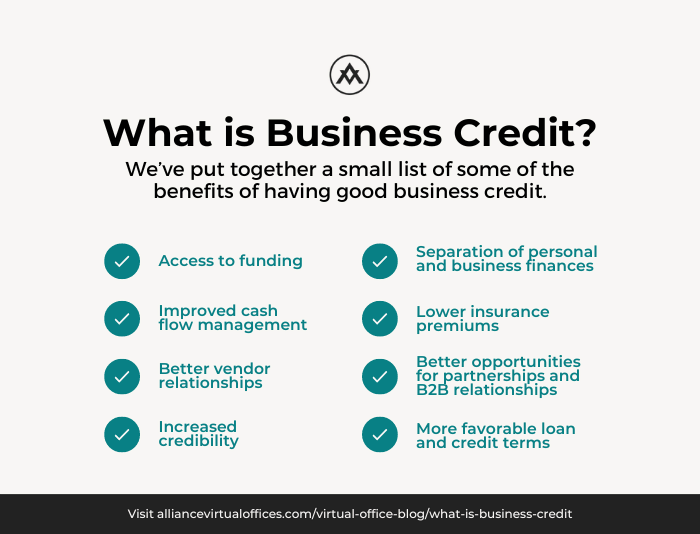 What is Business Credit?

We've put together a small list of some of the benefits of having good business credit.

Access to funding

Improved cash flow management

Better vendor relationships

Increased credibility

Separation of personal and business finances

Lower insurance premiums

Better opportunities for partnerships and B2B relationships

More favorable loan and credit terms

Visit alliancevirtualoffices.com/virtual-office-blog/what-is-business-credit