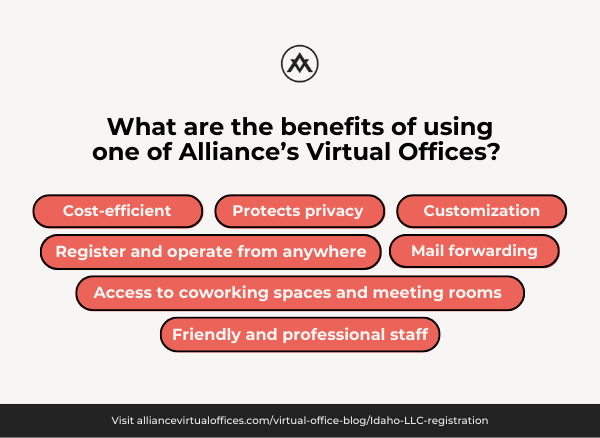 What are the benefits of using one of Alliance's Virtual Offices?

Cost-efficient

Protects privacy

Customization

Register and operate from anywhere

Mail forwarding

Access to coworking spaces and meeting rooms

Friendly and professional staff

Visit alliancevirtualoffices.com/virtual-office-blog/Idaho-LLC-registration