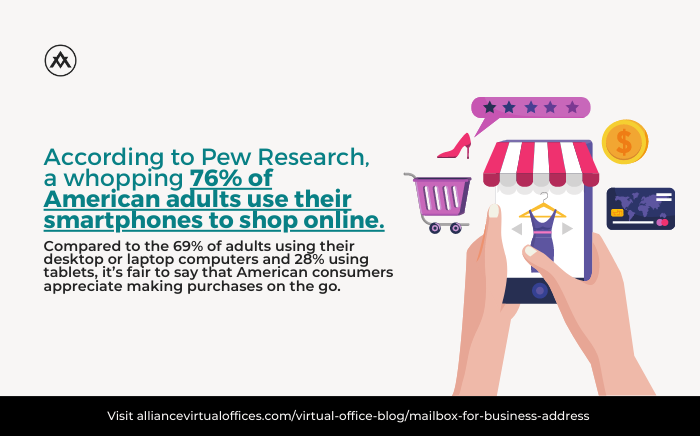 According to Pew Research, a whopping 76% of American adults use their smartphones to shop online.

Compared to the 69% of adults using their desktop or laptop computers and 28% using tablets, it's fair to say that American consumers appreciate making purchases on the go.

$

Visit alliancevirtualoffices.com/virtual-office-blog/mailbox-for-business-address