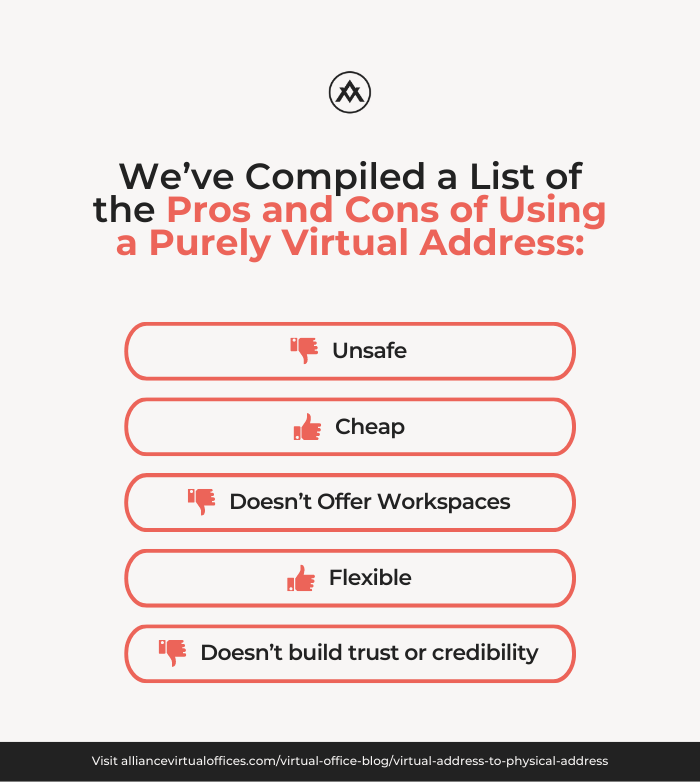 We’ve Compiled a List of the Pros and Cons of Using a Purely Virtual Address:

Unsafe

Cheap

Doesn’t Offer Workspaces

Flexible

Doesn’t build trust or credibility

Visit alliancevirtualoffices.com/virtual-office-blog/virtual-address-to-physical-address