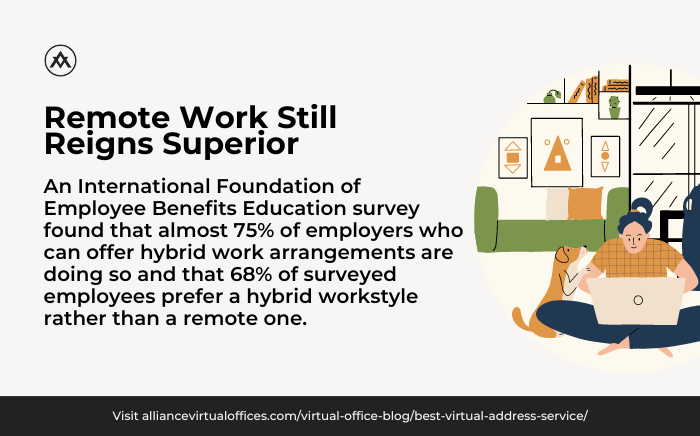 Remote Work Still Reigns Superior

An International Foundation of Employee Benefits Education survey found that almost 75% of employers who can offer hybrid work arrangements are doing so and that 68% of surveyed employees prefer a hybrid workstyle rather than a remote one.

Visit alliancevirtualoffices.com/virtual-office-blog/best-virtual-address-service/