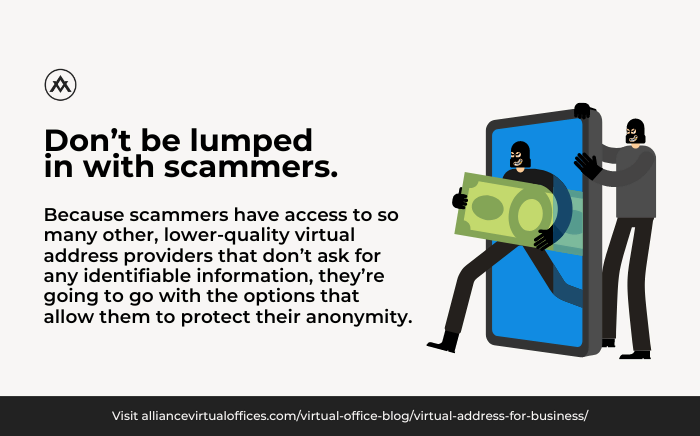 Don’t be lumped in with scammers.

Because scammers have access to so many other, lower-quality virtual address providers that don’t ask for any identifiable information, they’re going to go with the options that allow them to protect their anonymity.

Visit alliancevirtualoffices.com/virtual-office-blog/virtual-address-for-business/