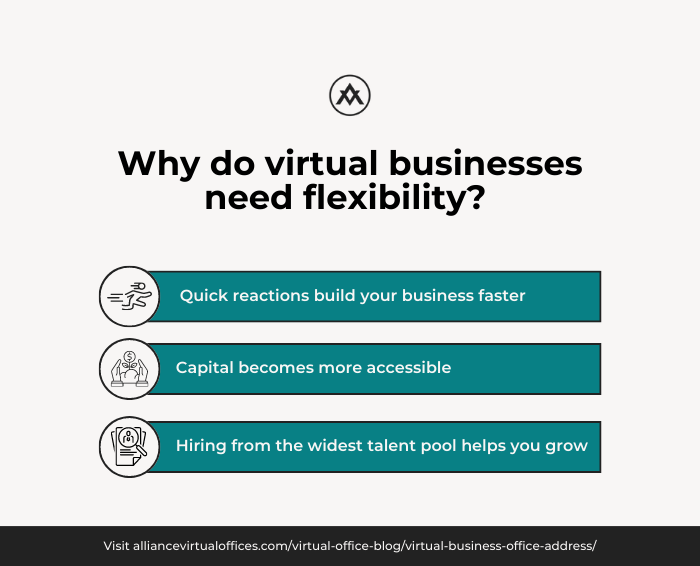 Why do virtual businesses need flexibility?

Quick reactions build your business faster

Capital becomes more accessible

Hiring from the widest talent pool helps you grow

Visit alliancevirtualoffices.com/virtual-office-blog/virtual-business-office-address/