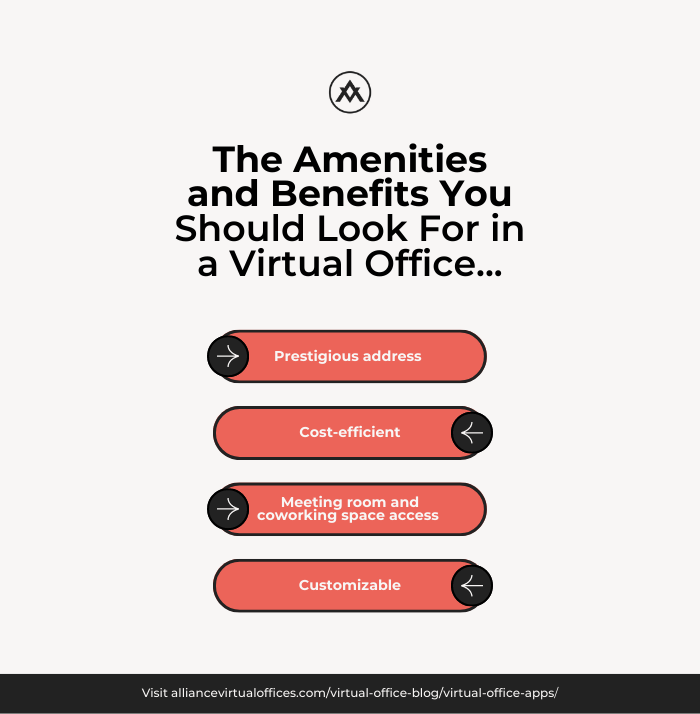 The Amenities and Benefits You Should Look For in a Virtual Office...

Prestigious address

Cost-efficient

Meeting room and coworking space access

Customizable

Visit alliancevirtualoffices.com/virtual-office-blog/virtual-office-apps/