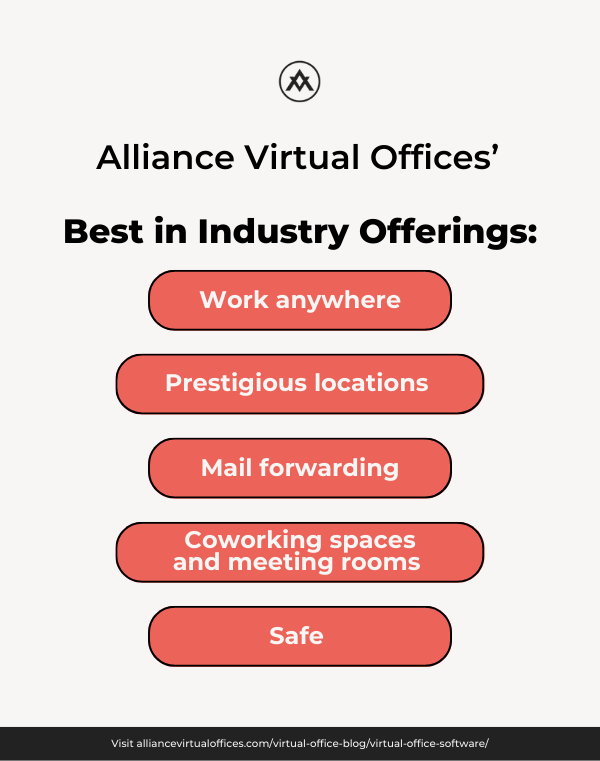 Alliance Virtual Offices’

Best in Industry Offerings:

Work anywhere

Prestigious locations

Mail forwarding

Coworking spaces and meeting rooms

Safe

Visit alliancevirtualoffices.com/virtual-office-blog/virtual-office-software/