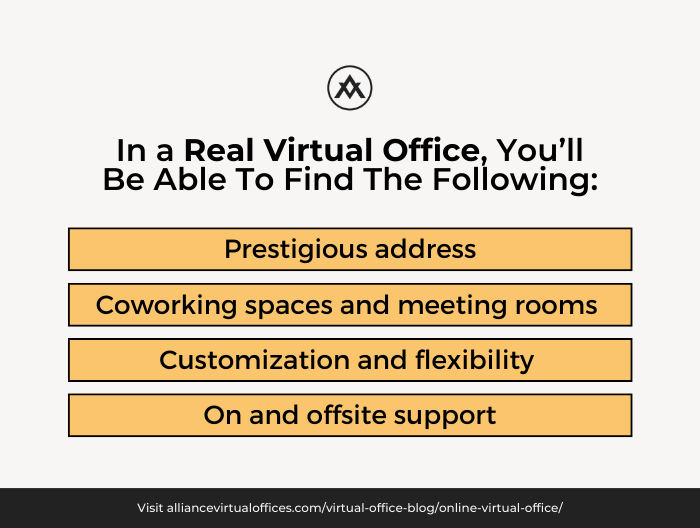 In a Real Virtual Office, You'll Be Able To Find The Following:

Prestigious address

Coworking spaces and meeting rooms

Customization and flexibility

On and offsite support

Visit alliancevirtualoffices.com/virtual-office-blog/online-virtual-office/