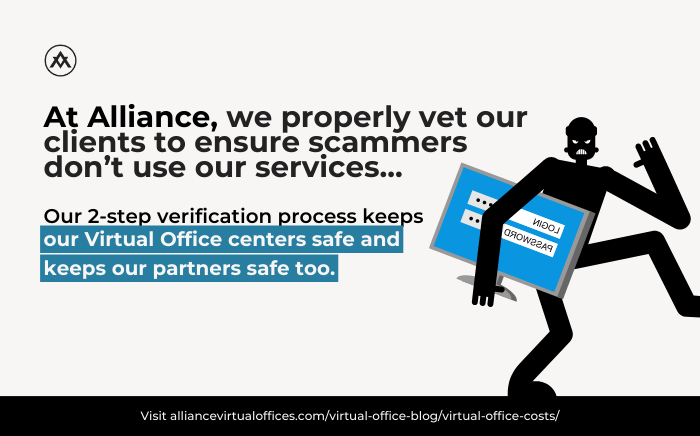 At Alliance, we properly vet our clients to ensure scammers don't use our services...

Our 2-step verification process keeps our Virtual Office centers safe and keeps our partners safe too.

LOGIN
PASSWORD

Visit alliancevirtualoffices.com/virtual-office-blog/virtual-office-costs/