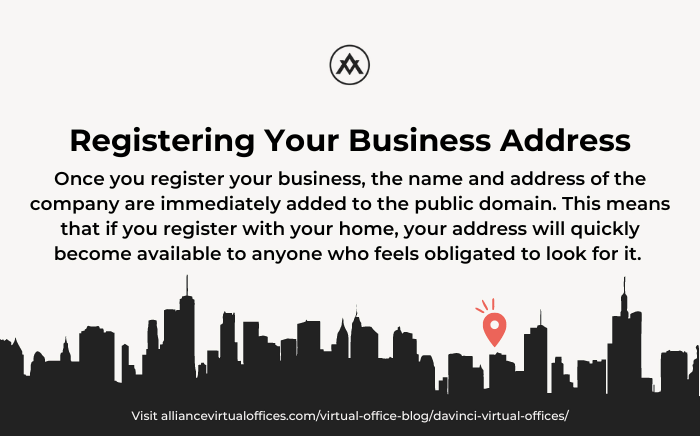 Registering Your Business Address

Once you register your business, the name and address of the company are immediately added to the public domain. This means that if you register with your home, your address will quickly become available to anyone who feels obligated to look for it.

Visit alliancevirtualoffices.com/virtual-office-blog/davinci-virtual-offices/