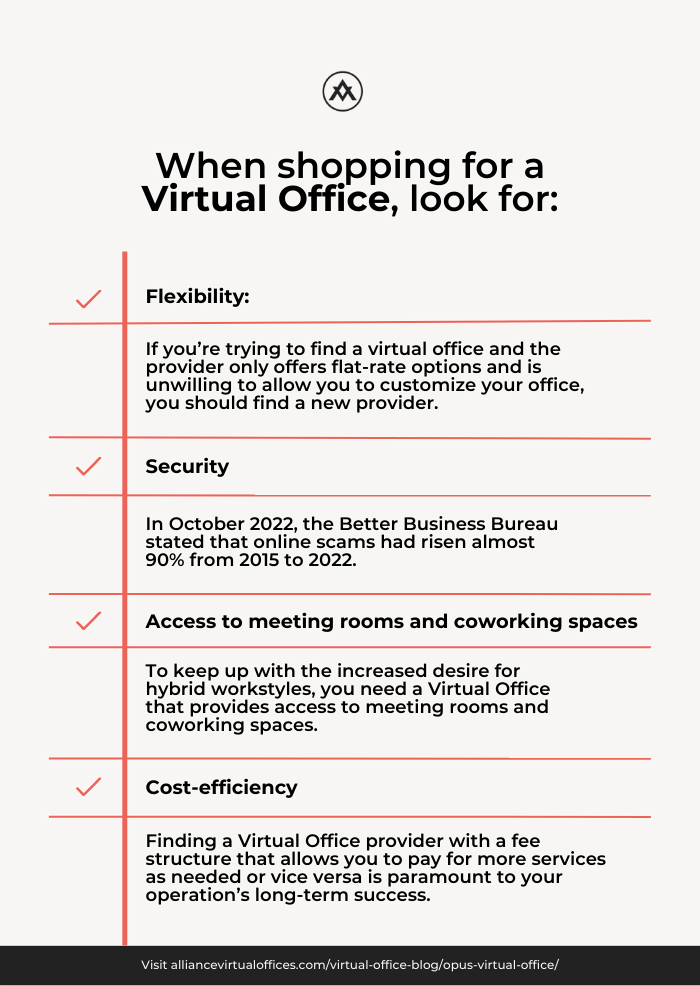 When shopping for a Virtual Office, look for:

Flexibility:

If you're trying to find a virtual office and the provider only offers flat-rate options and is unwilling to allow you to customize your office, you should find a new provider.

Security

In October 2022, the Better Business Bureau stated that online scams had risen almost 90% from 2015 to 2022.

Access to meeting rooms and coworking spaces

To keep up with the increased desire for hybrid workstyles, you need a Virtual Office that provides access to meeting rooms and coworking spaces.

Cost-efficiency

Finding a Virtual Office provider with a fee structure that allows you to pay for more services as needed or vice versa is paramount to your operation's long-term success.

Visit alliancevirtualoffices.com/virtual-office-blog/opus-virtual-office/