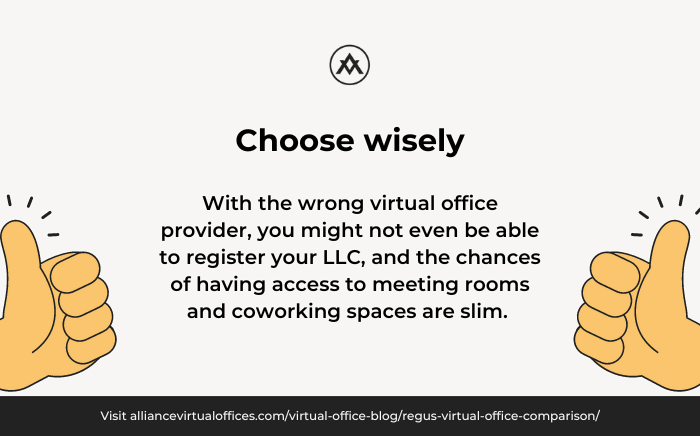 Choose wisely

With the wrong virtual office provider, you might not even be able to register your LLC, and the chances of having access to meeting rooms and coworking spaces are slim.

Visit alliancevirtualoffices.com/virtual-office-blog/regus-virtual-office-comparison/