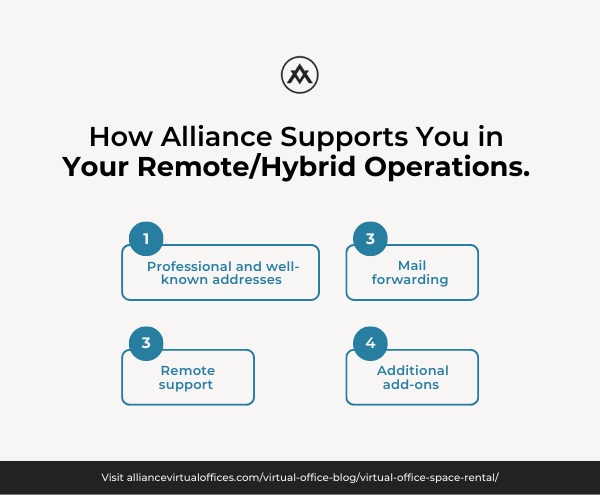 How Alliance Supports You in Your Remote/Hybrid Operations.

1
Professional and well-known addresses

3
Mail forwarding

3
Remote support

4
Additional add-ons

Visit alliancevirtualoffices.com/virtual-office-blog/virtual-office-space-rental/