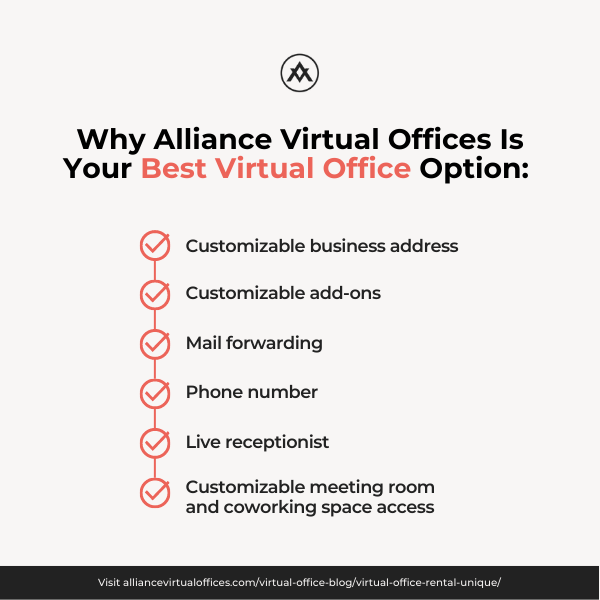 Why Alliance Virtual Offices Is Your Best Virtual Office Option:

Customizable business address

Customizable add-ons

Mail forwarding

Phone number

Live receptionist

Customizable meeting room and coworking space access

Visit alliancevirtualoffices.com/virtual-office-blog/virtual-office-rental-unique/