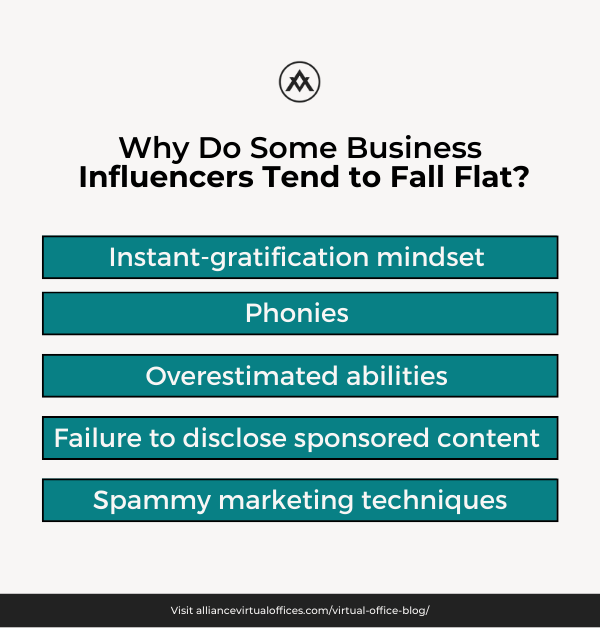 Why Do Some Business Influencers Tend to Fall Flat?

Instant-gratification mindset

Phonies

Overestimated abilities

Failure to disclose sponsored content

Spammy marketing techniques

Visit alliancevirtualoffices.com/virtual-office-blog/