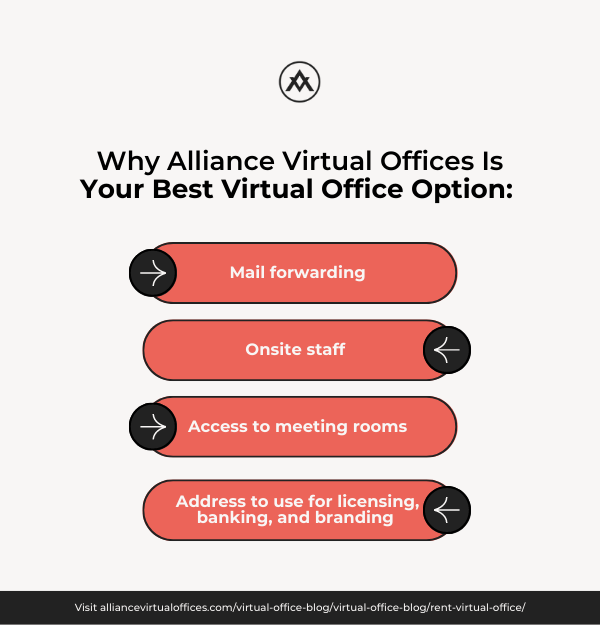 Why Alliance Virtual Offices Is Your Best Virtual Office Option:

Mail forwarding

Onsite staff

Access to meeting rooms

Address to use for licensing, banking, and branding

Visit alliancevirtualoffices.com/virtual-office-blog/virtual-office-blog/rent-virtual-office/