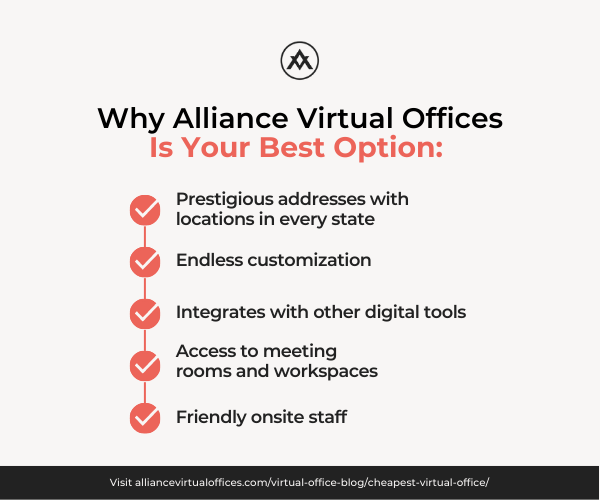 Why Alliance Virtual Offices
Is Your Best Option:

Prestigious addresses with locations in every state

Endless customization

Integrates with other digital tools

Access to meeting rooms and workspaces

Friendly onsite staff

Visit alliancevirtualoffices.com/virtual-office-blog/cheapest-virtual-office/