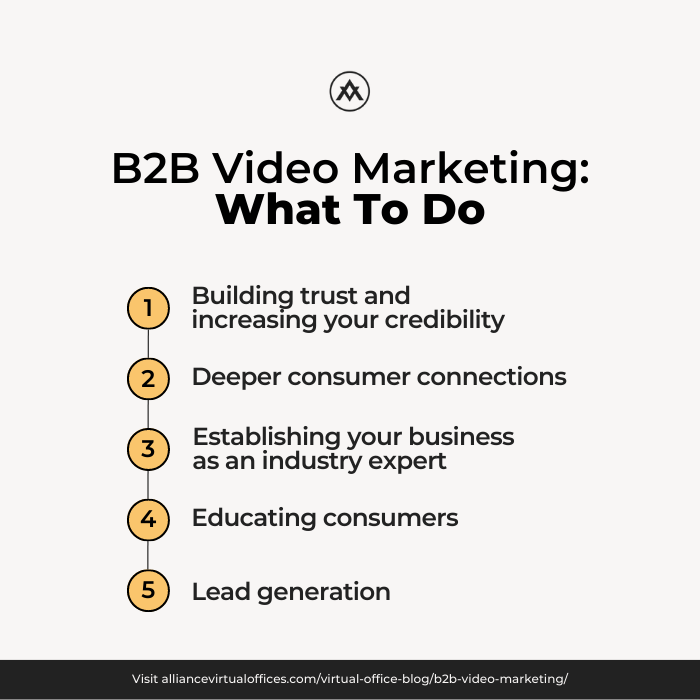 B2B Video Marketing:
What To Do

1 Building trust and increasing your credibility

2 Deeper consumer connections

3 Establishing your business as an industry expert

4 Educating consumers

5 Lead generation

Visit alliancevirtualoffices.com/virtual-office-blog/b2b-video-marketing/