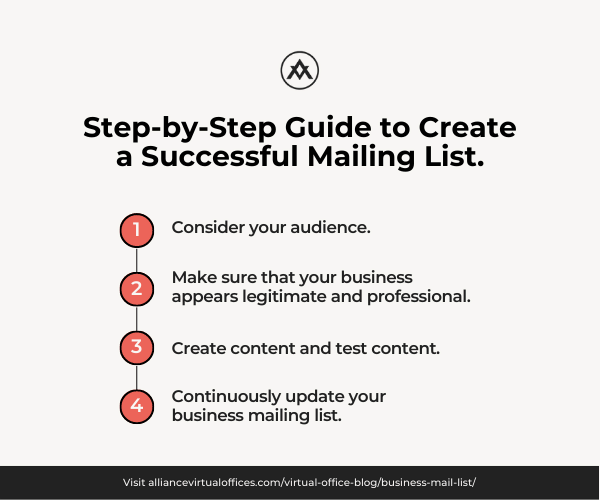 Step-by-Step Guide to Create a Successful Mailing List.

1 Consider your audience.

2 Make sure that your business appears legitimate and professional.

3 Create content and test content.

4 Continuously update your business mailing list.

Visit alliancevirtualoffices.com/virtual-office-blog/business-mail-list/