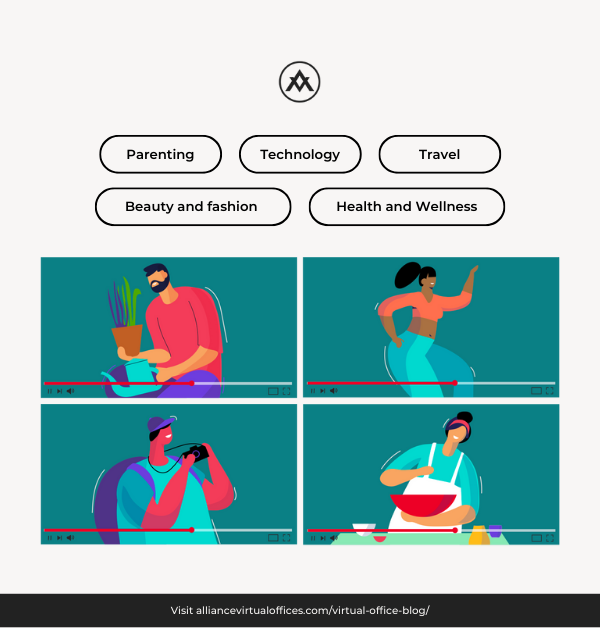 Parenting

Technology

Travel

Beauty and fashion

Health and Wellness

Visit alliancevirtualoffices.com/virtual-office-blog/