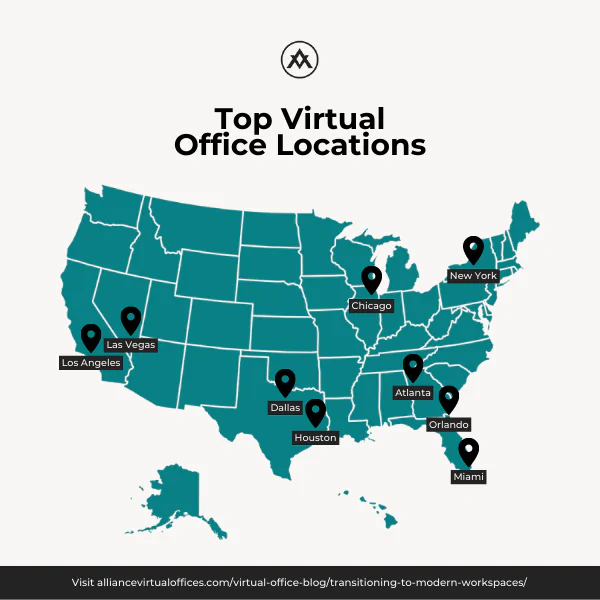 Top Virtual Office Locations

New York

Chicago

Las Vegas

Los Angeles

Atlanta

Dallas

Orlando

Houston

Miami

Visit alliancevirtualoffices.com/virtual-office-blog/transitioning-to-modern-workspaces/