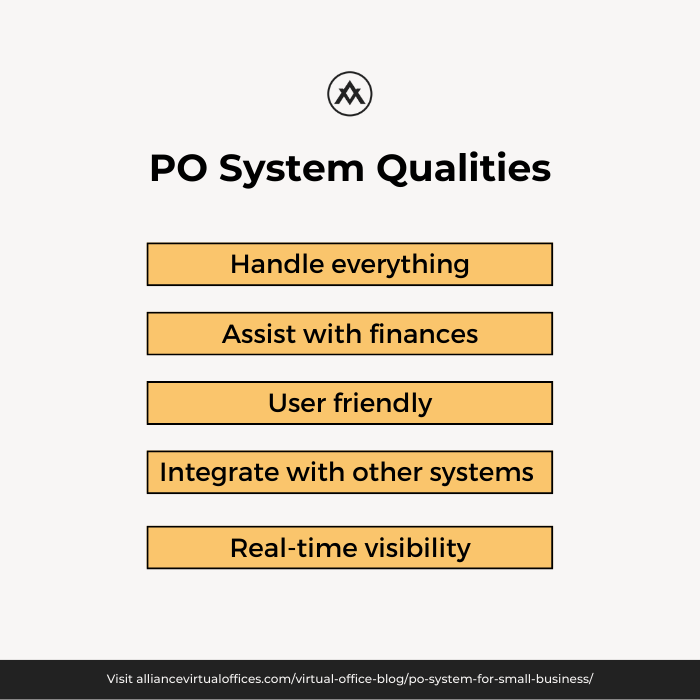 PO System Qualities

Handle everything

Assist with finances

User friendly

Integrate with other systems

Real-time visibility

Visit alliancevirtualoffices.com/virtual-office-blog/po-system-for-small-business/