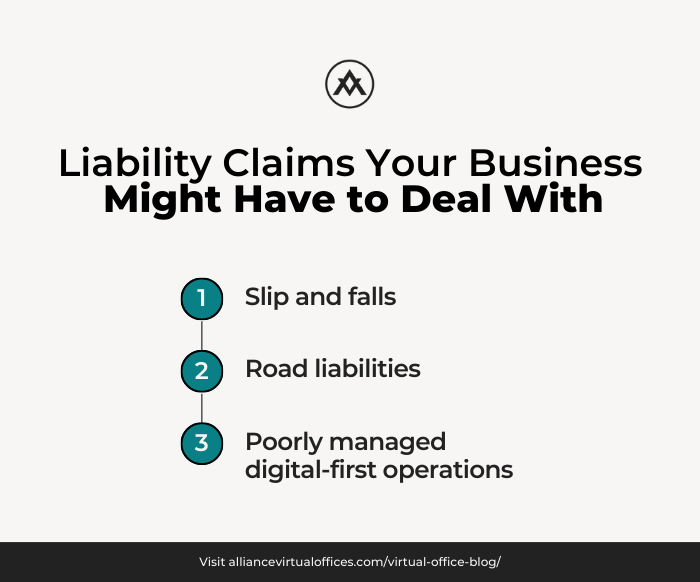 Liability Claims Your Business
Might Have to Deal With

1 Slip and falls

2 Road liabilities

3 Poorly managed digital-first operations

Visit alliancevirtualoffices.com/virtual-office-blog/