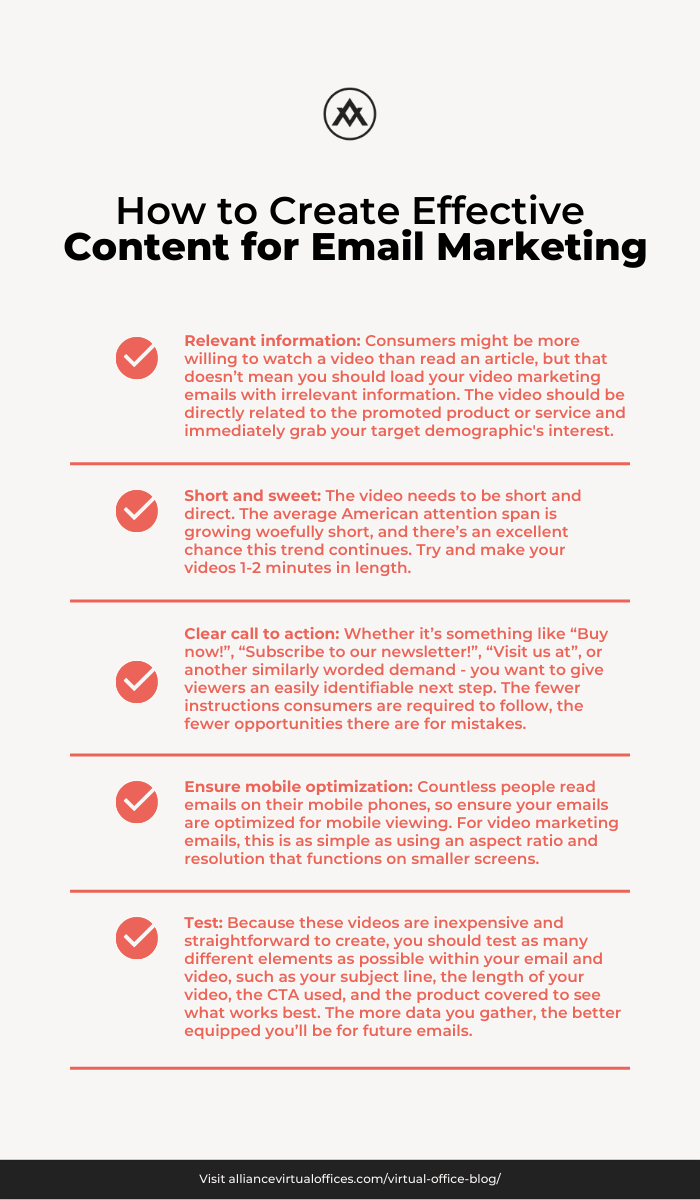 How to Create Effective
Content for Email Marketing

Relevant information: Consumers might be more willing to watch a video than read an article, but that doesn't mean you should load your video marketing emails with irrelevant information. The video should be directly related to the promoted product or service and immediately grab your target demographic's interest.

Short and sweet: The video needs to be short and direct. The average American attention span is growing woefully short, and there's an excellent chance this trend continues. Try and make your videos 1-2 minutes in length.

Clear call to action: Whether it's something like "Buy now!", "Subscribe to our newsletter!", "Visit us at", or another similarly worded demand - you want to give viewers an easily identifiable next step. The fewer instructions consumers are required to follow, the fewer opportunities there are for mistakes.

Ensure mobile optimization: Countless people read emails on their mobile phones, so ensure your emails are optimized for mobile viewing. For video marketing emails, this is as simple as using an aspect ratio and resolution that functions on smaller screens.

Test: Because these videos are inexpensive and straightforward to create, you should test as many different elements as possible within your email and video, such as your subject line, the length of your video, the CTA used, and the product covered to see what works best. The more data you gather, the better equipped you'll be for future emails.

Visit alliancevirtualoffices.com/virtual-office-blog/