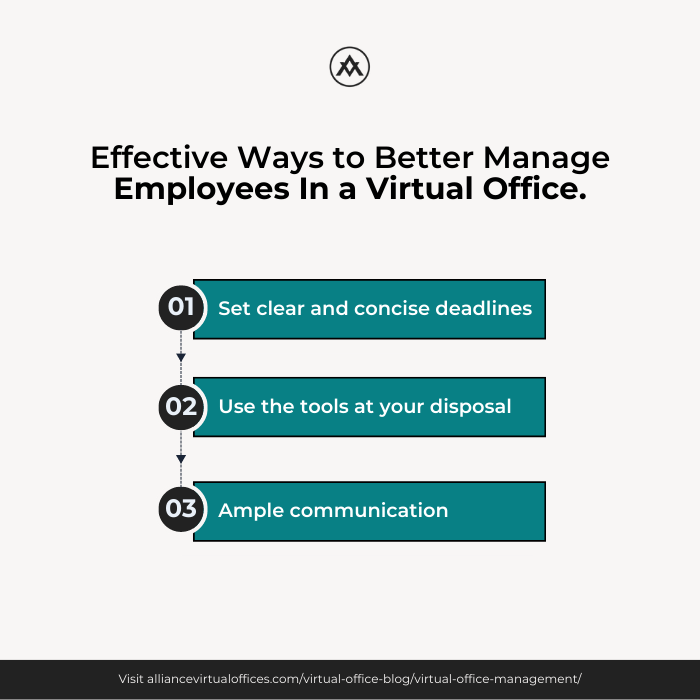 Effective Ways to Better Manage Employees In a Virtual Office.

01 Set clear and concise deadlines

02 Use the tools at your disposal

03 Ample communication

Visit alliancevirtualoffices.com/virtual-office-blog/virtual-office-management/