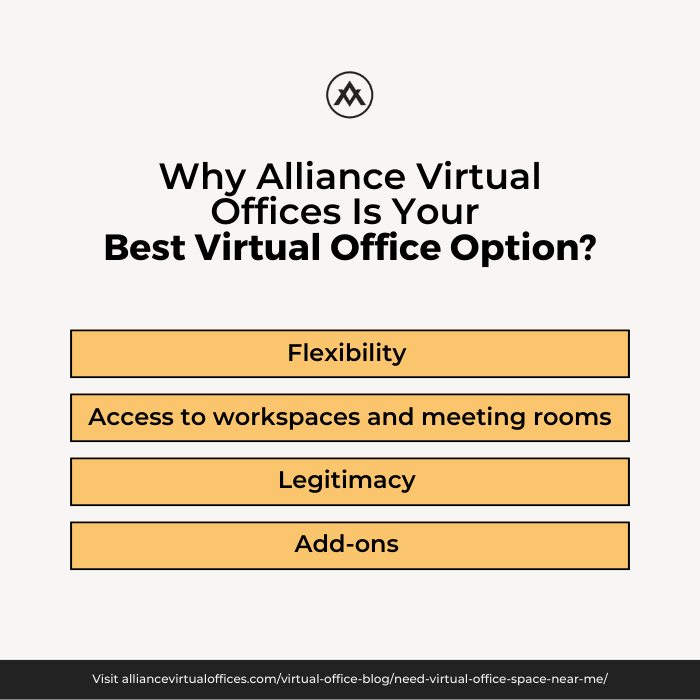 Why Alliance Virtual Offices Is Your
Best Virtual Office Option?

Flexibility

Access to workspaces and meeting rooms

Legitimacy

Add-ons

Visit alliancevirtualoffices.com/virtual-office-blog/need-virtual-office-space-near-me/