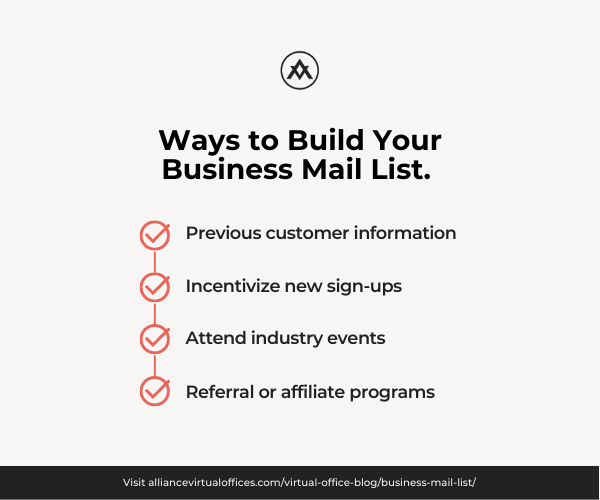 Ways to Build Your Business Mail List.

Previous customer information

Incentivize new sign-ups

Attend industry events

Referral or affiliate programs

Visit alliancevirtualoffices.com/virtual-office-blog/business-mail-list/