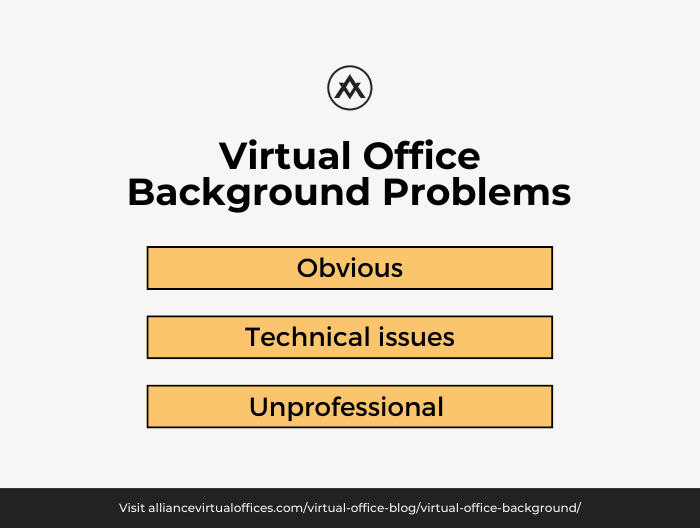 Virtual Office Background Problems

Obvious

Technical issues

Unprofessional

Visit alliancevirtualoffices.com/virtual-office-blog/virtual-office-background/