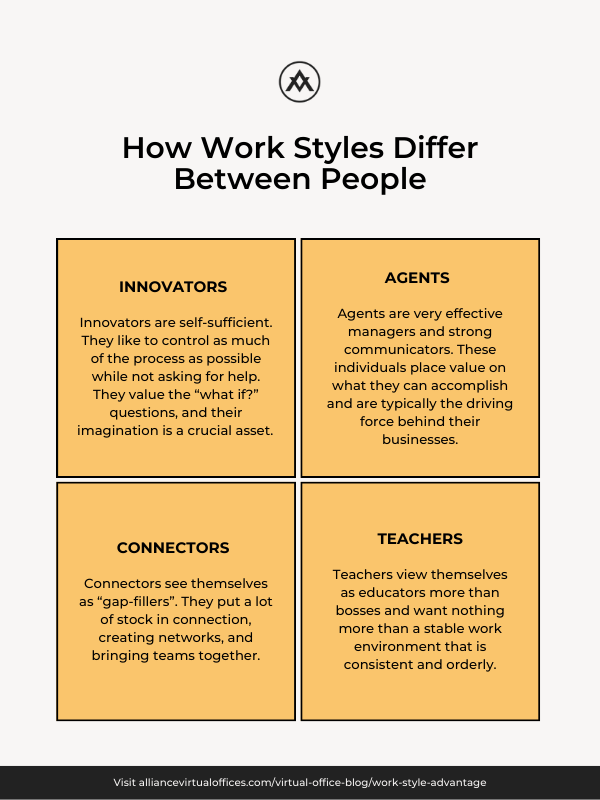 How Work Styles Differ Between People

INNOVATORS

Innovators are self-sufficient. They like to control as much of the process as possible while not asking for help. They value the “what if?” questions, and their imagination is a crucial asset.

AGENTS

Agents are very effective managers and strong communicators. These individuals place value on what they can accomplish and are typically the driving force behind their businesses.

CONNECTORS

Connectors see themselves as “gap-fillers”. They put a lot of stock in connection, creating networks, and bringing teams together.

TEACHERS

Teachers view themselves as educators more than bosses and want nothing more than a stable work environment that is consistent and orderly.

Visit alliancevirtualoffices.com/virtual-office-blog/work-style-advantage