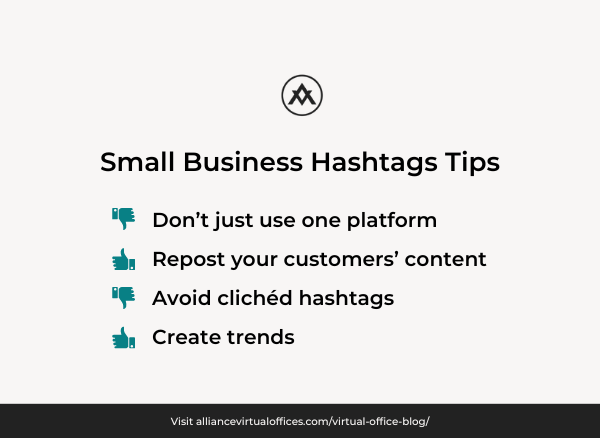 Small Business Hashtags Tips

Don’t just use one platform

Repost your customers’ content

Avoid clichéd hashtags

Create trends

Visit alliancevirtualoffices.com/virtual-office-blog/