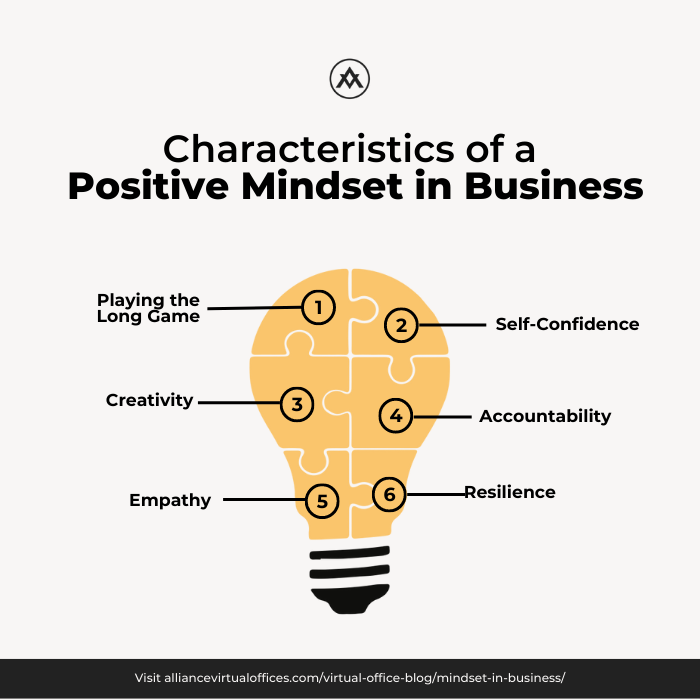 Characteristics of a
Positive Mindset in Business

Playing the Long Game
1
2
Self-Confidence
Creativity
3
4
Accountability
Empathy
5
6
Resilience

Visit alliancevirtualoffices.com/virtual-office-blog/mindset-in-business/