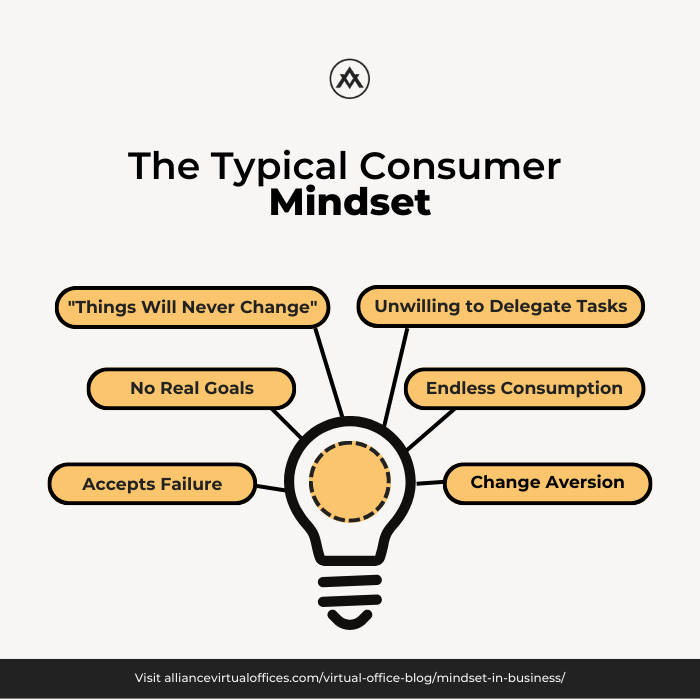 The Typical Consumer
Mindset

"Things Will Never Change"

Unwilling to Delegate Tasks

No Real Goals

Endless Consumption

Accepts Failure

Change Aversion

Visit alliancevirtualoffices.com/virtual-office-blog/mindset-in-business/