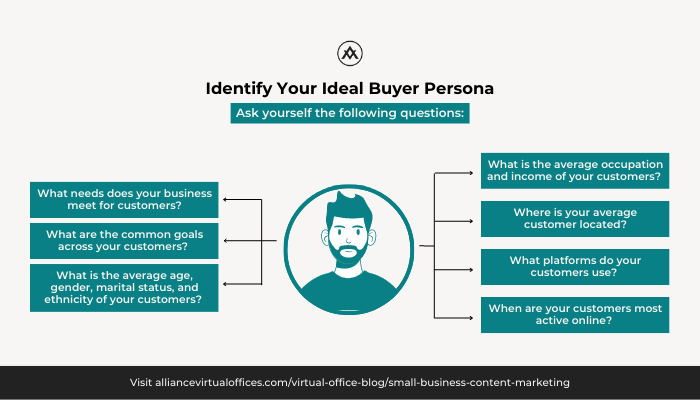 Identify Your Ideal Buyer Persona

Ask yourself the following questions:

What needs does your business meet for customers?

What are the common goals across your customers?

What is the average age, gender, marital status, and ethnicity of your customers?

What is the average occupation and income of your customers?

Where is your average customer located?

What platforms do your customers use?

When are your customers most active online?

Visit alliancevirtualoffices.com/virtual-office-blog/small-business-content-marketing