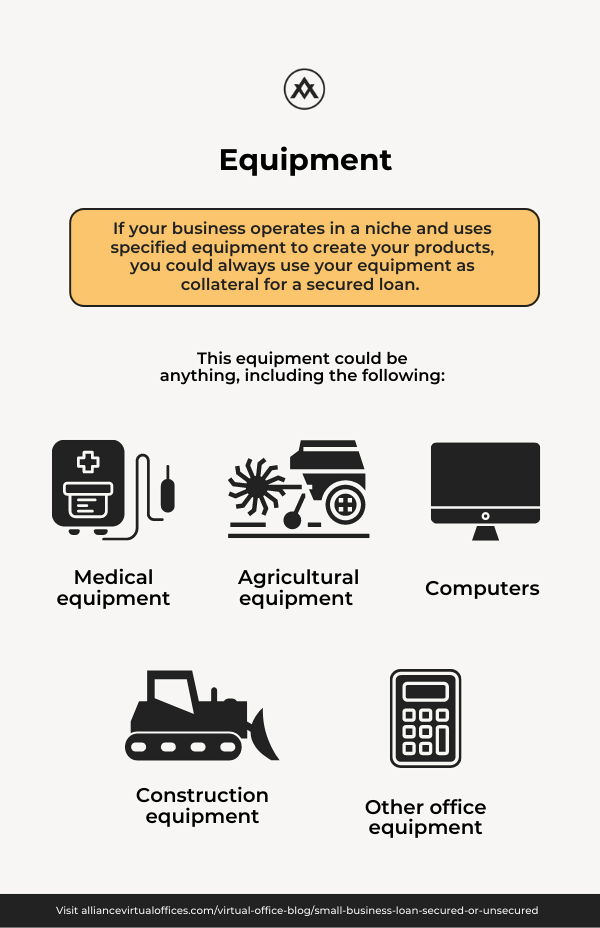 Equipment

If your business operates in a niche and uses specified equipment to create your products, you could always use your equipment as collateral for a secured loan.

This equipment could be anything, including the following:

Medical equipment

Agricultural equipment

Computers

Construction equipment

Other office equipment

Visit alliancevirtualoffices.com/virtual-office-blog/small-business-loan-secured-or-unsecured