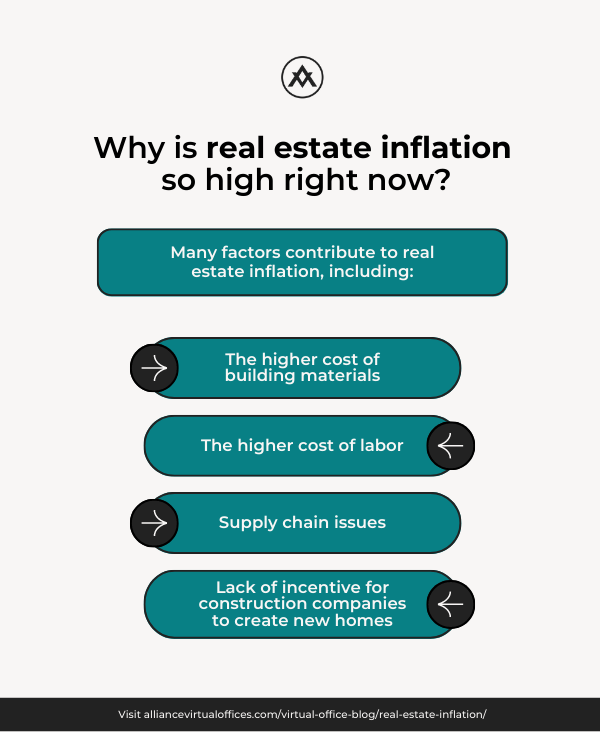 Why is real estate inflation so high right now?

Many factors contribute to real estate inflation, including:

The higher cost of building materials

The higher cost of labor

Supply chain issues

Lack of incentive for construction companies to create new homes

Visit alliancevirtualoffices.com/virtual-office-blog/real-estate-inflation/