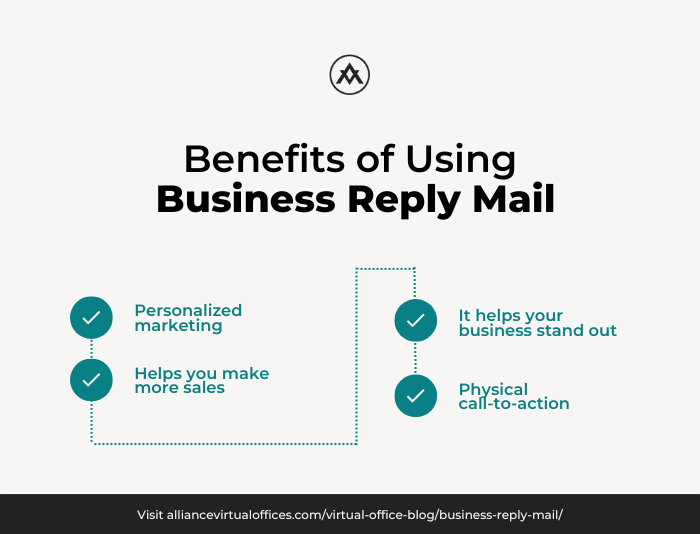 Benefits of Using
Business Reply Mail

Personalized marketing

Helps you make more sales

It helps your business stand out

Physical call-to-action

Visit alliancevirtualoffices.com/virtual-office-blog/business-reply-mail/