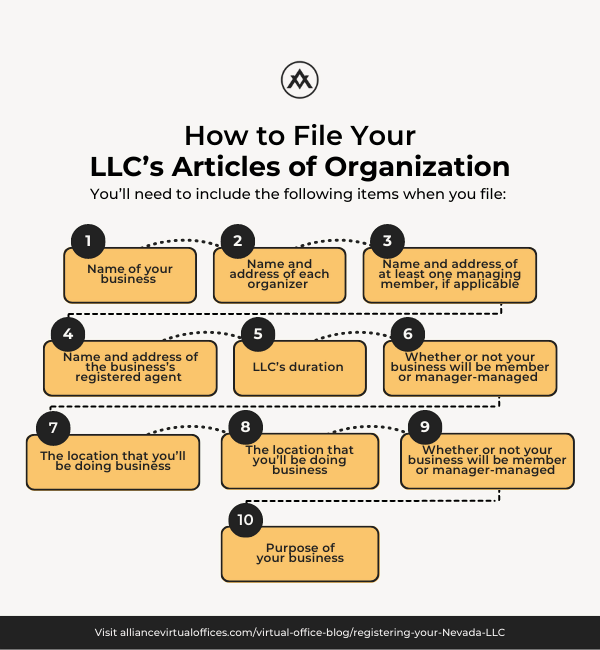 How to File Your LLC's Articles of Organization

You'll need to include the following items when you file:

1
Name of your business

2
Name and address of each organizer

3
Name and address of at least one managing member, if applicable

4
Name and address of the business's registered agent

5
LLC's duration

6
Whether or not your business will be member or manager-managed

7
The location that you'll be doing business

8
The location that you'll be doing business

9
Whether or not your business will be member or manager-managed

10
Purpose of your business

Visit alliancevirtualoffices.com/virtual-office-blog/registering-your-Nevada-LLC