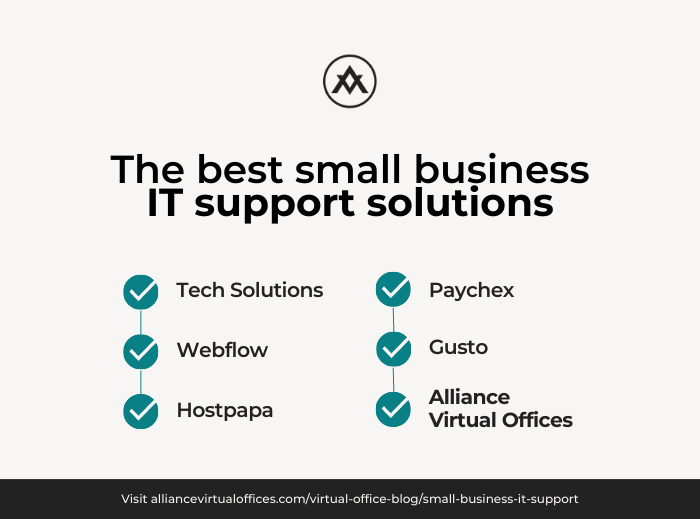 The best small business IT support solutions

Tech Solutions

Webflow

Hostpapa

Paychex

Gusto

Alliance Virtual Offices

Visit alliancevirtualoffices.com/virtual-office-blog/small-business-it-support