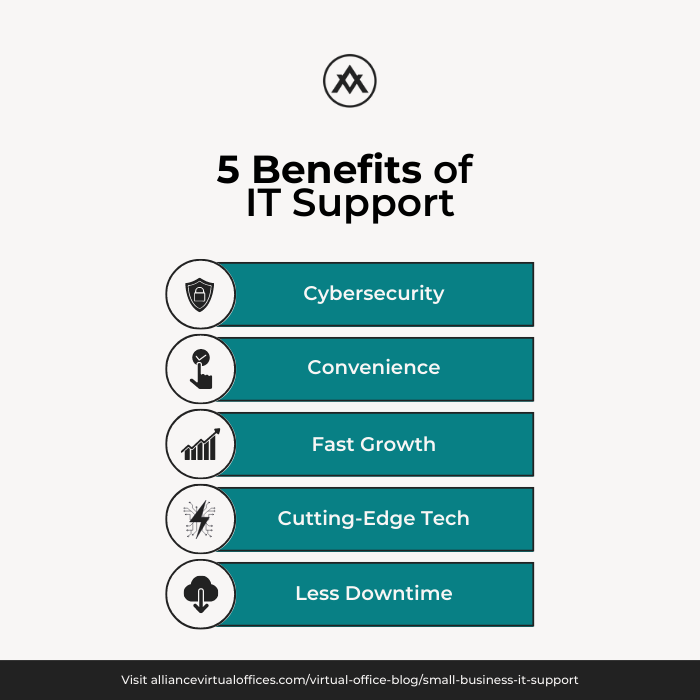 5 Benefits of IT Support

Cybersecurity

Convenience

Fast Growth

Cutting-Edge Tech

Less Downtime

Visit alliancevirtualoffices.com/virtual-office-blog/small-business-it-support