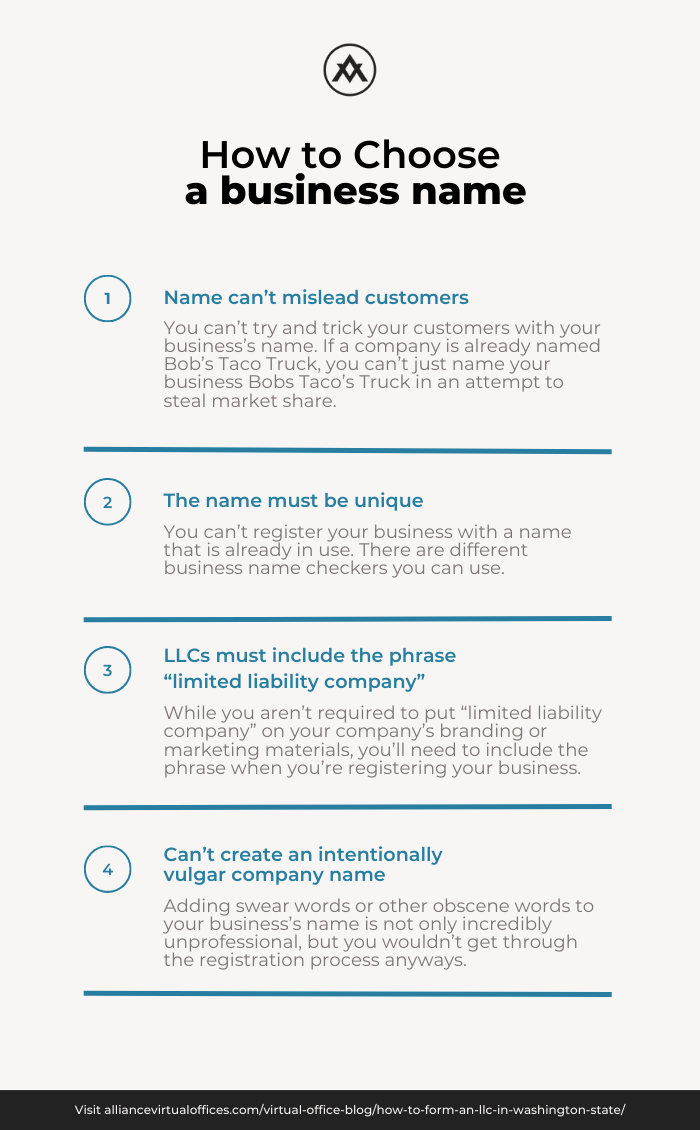 How to Choose
a business name

1

Name can't mislead customers

You can't try and trick your customers with your business's name. If a company is already named Bob's Taco Truck, you can't just name your business Bobs Taco's Truck in an attempt to steal market share.

2

The name must be unique

You can't register your business with a name that is already in use. There are different business name checkers you can use.

3

LLCs must include the phrase "limited liability company"

While you aren't required to put "limited liability company" on your company's branding or marketing materials, you'll need to include the phrase when you're registering your business.

4

Can't create an intentionally vulgar company name

Adding swear words or other obscene words to your business's name is not only incredibly unprofessional, but you wouldn't get through the registration process anyways.

Visit alliancevirtualoffices.com/virtual-office-blog/how-to-form-an-llc-in-washington-state/