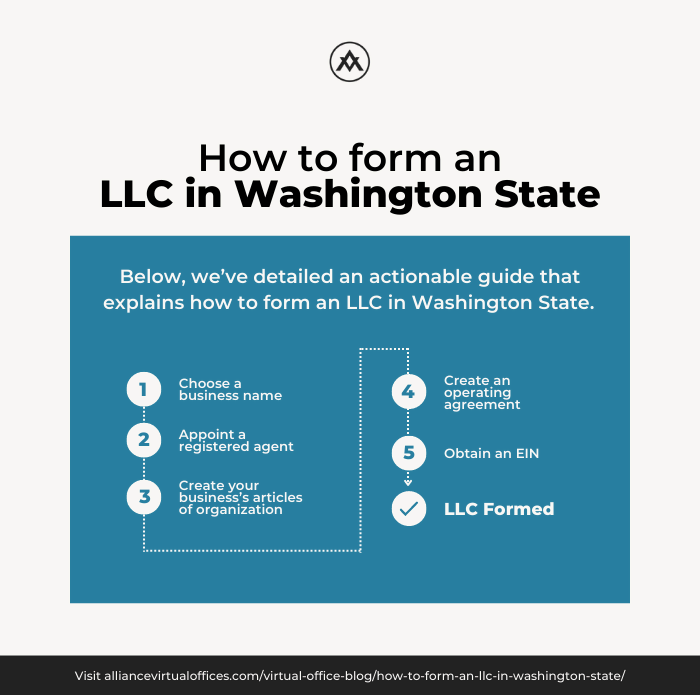 How to form an
LLC in Washington State

Below, we've detailed an actionable guide that explains how to form an LLC in Washington State.

1 Choose a business name

2 Appoint a registered agent

3 Create your business's articles of organization

4 Create an operating agreement

5 Obtain an EIN

LLC Formed

Visit alliancevirtualoffices.com/virtual-office-blog/how-to-form-an-llc-in-washington-state/