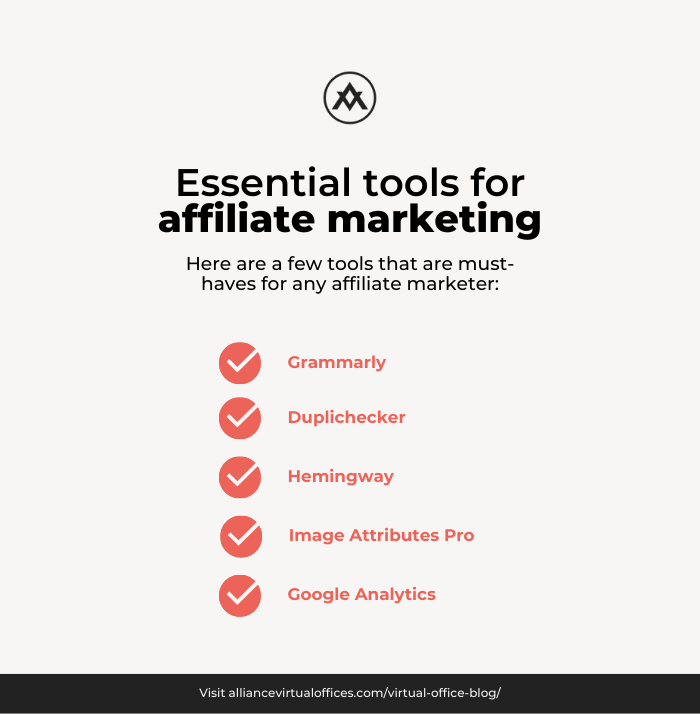 Essential tools for
affiliate marketing

Here are a few tools that are must-haves for any affiliate marketer:

Grammarly

Duplichecker

Hemingway

Image Attributes Pro

Google Analytics

Visit alliancevirtualoffices.com/virtual-office-blog/