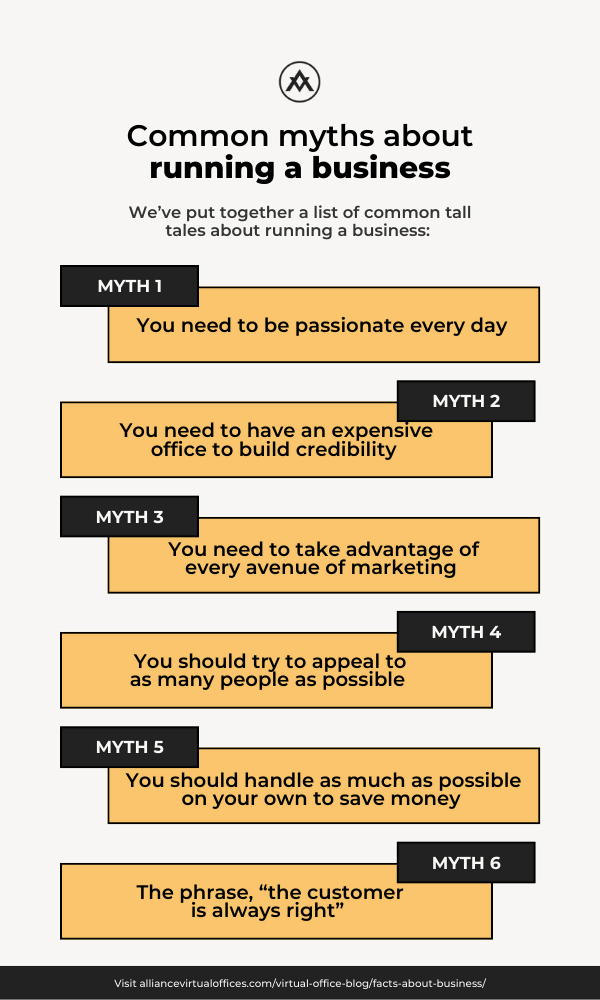 Common myths about
running a business

We've put together a list of common tall tales about running a business:

MYTH 1
You need to be passionate every day

MYTH 2
You need to have an expensive office to build credibility

MYTH 3
You need to take advantage of every avenue of marketing

MYTH 4
You should try to appeal to as many people as possible

MYTH 5
You should handle as much as possible on your own to save money

MYTH 6
The phrase, "the customer is always right"

Visit alliancevirtualoffices.com/virtual-office-blog/facts-about-business/