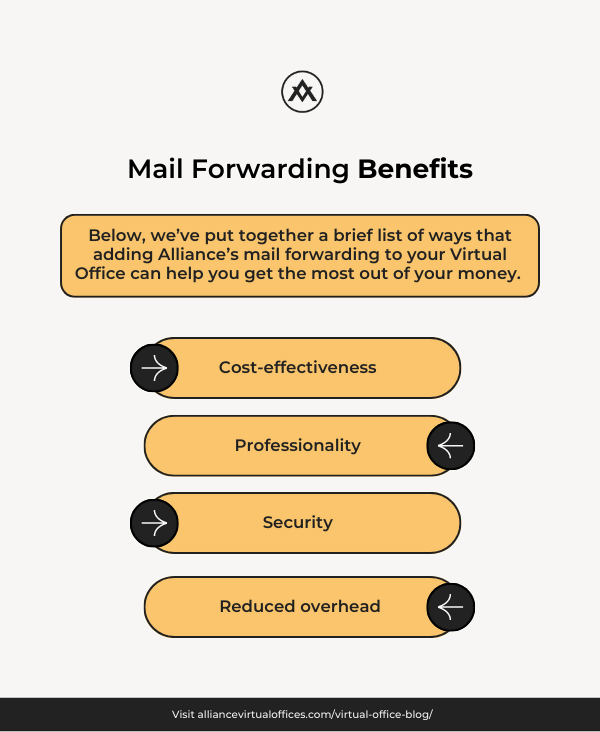 Mail Forwarding Benefits

Below, we've put together a brief list of ways that adding Alliance's mail forwarding to your Virtual Office can help you get the most out of your money.

Cost-effectiveness

Professionality

Security

Reduced overhead

Visit alliancevirtualoffices.com/virtual-office-blog/